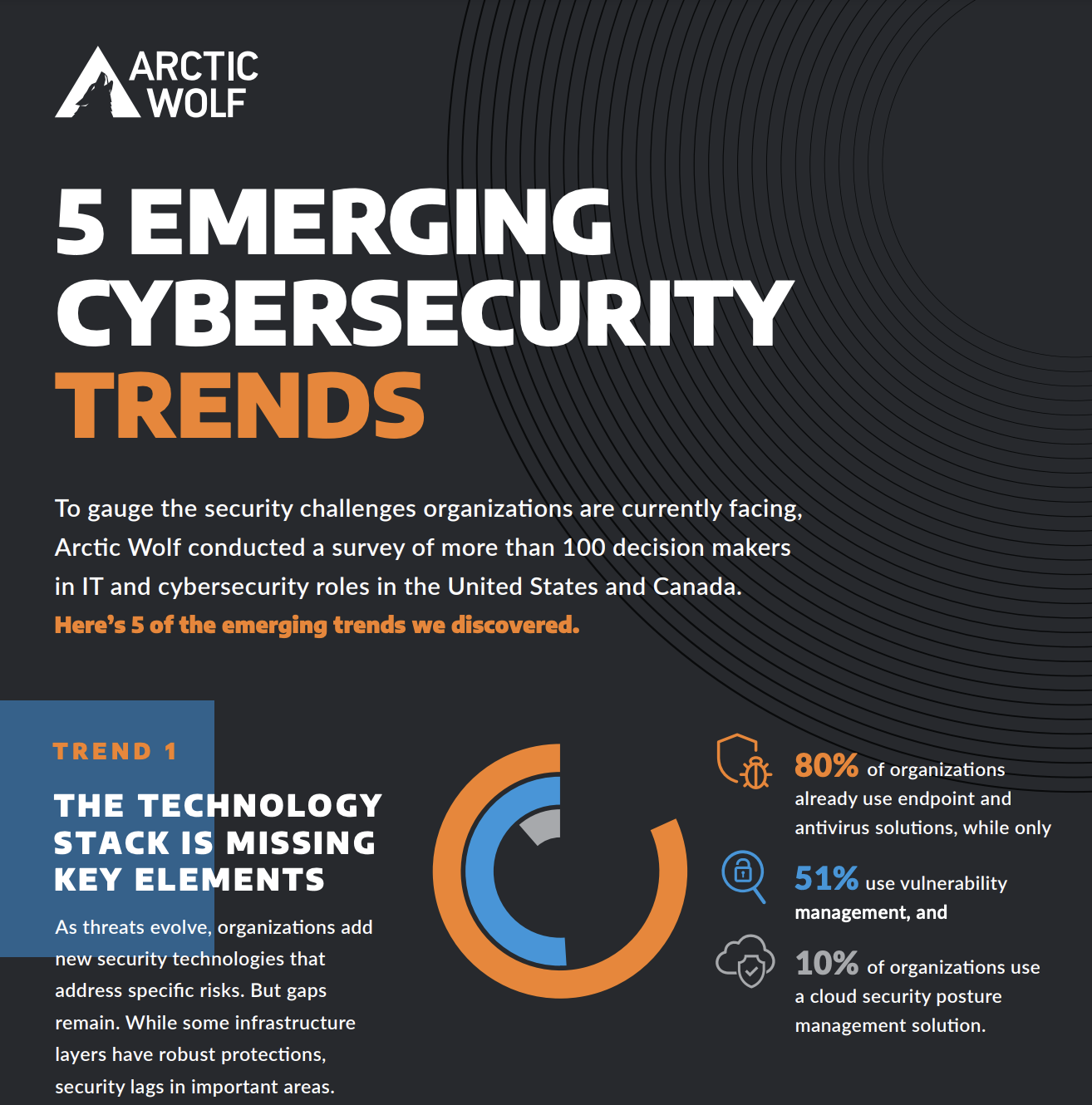 ARCTIC WOLF

5 EMERGING CYBERSECURITY TRENDS

To gauge the security challenges organizations are currently facing, Arctic Wolf conducted a survey of more than 100 decision makers in IT and cybersecurity roles in the United States and Canada. Here's 5 of the emerging trends we discovered.

TREND 1

THE TECHNOLOGY STACK IS MISSING KEY ELEMENTS

As threats evolve, organizations add new security technologies that address specific risks. But gaps remain. While some infrastructure layers have robust protections, security lags in important areas.

80% of organizations already use endpoint and antivirus solutions, while only

51% use vulnerability management, and

10% of organizations use a cloud security posture management solution.